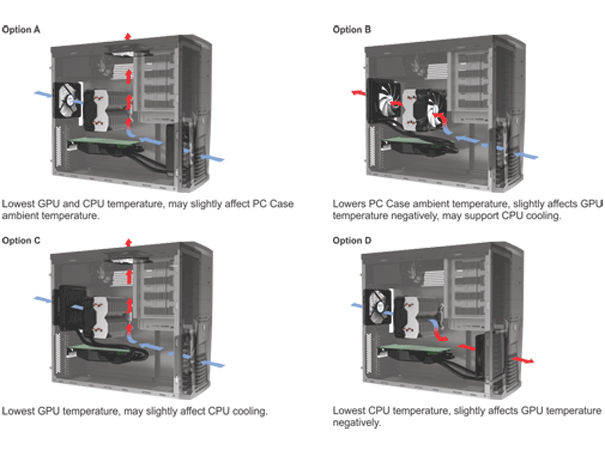 Option A

Lowest GPU and CPU temperature, may slightly affect PC Case ambient temperature.

Option B

Lowers PC Case ambient temperature, slightly affects GPU temperature negatively, may support CPU cooling.

Option C

Lowest GPU temperature, may slightly affect CPU cooling.

Option D

Lowest CPU temperature, slightly affects GPU temperature negatively.