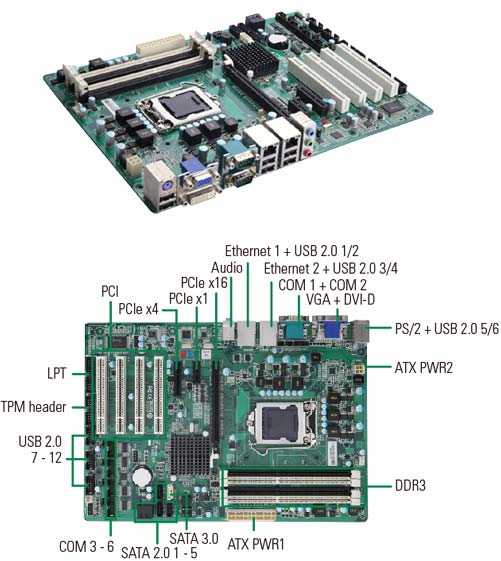 Ethernet 1 + USB 2.0 1/2
Audio
Ethernet 2 + USB 2.0 3/4
PCIe x16
COM 1 + COM 2
PCI
PCIe x1
VGA + DVI-D
PCIe x4
PS/2 + USB 2.0 5/6
ATX PWR2
LPT
TPM header
USB 2.0
7 - 12
DDR3
SATA 3.0
COM 3 - 6
SATA 2.0 1 - 5
ATX PWR1