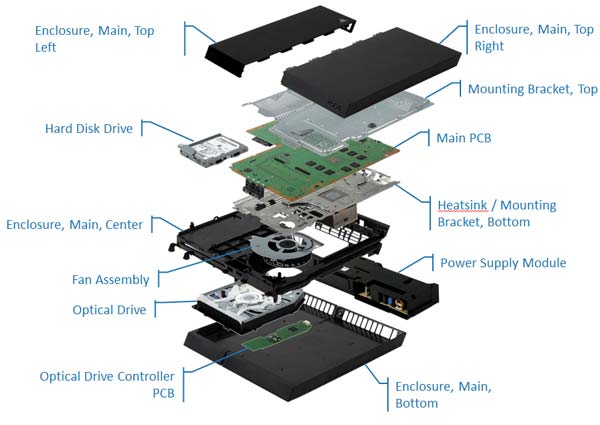 Enclosure, Main, Top Left

Enclosure, Main, Top Right

Mounting Bracket, Top

Hard Disk Drive

Main PCB

Heatsink / Mounting Bracket, Bottom

Enclosure, Main, Center

Power Supply Module

Fan Assembly

Optical Drive

Optical Drive Controller PCB

Enclosure, Main, Bottom