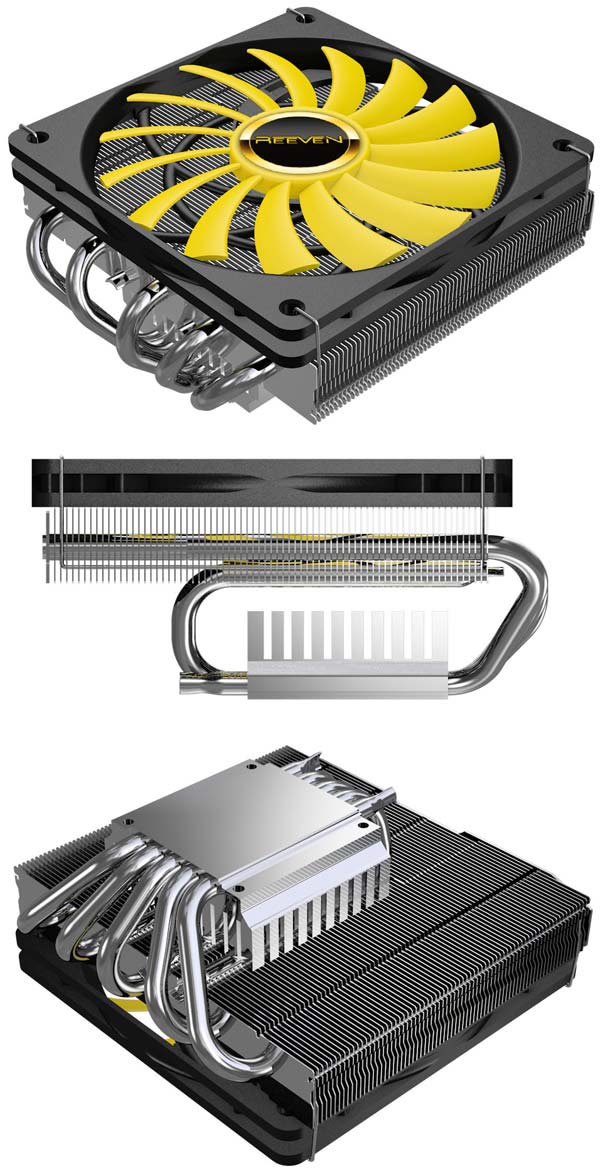 REEVEN