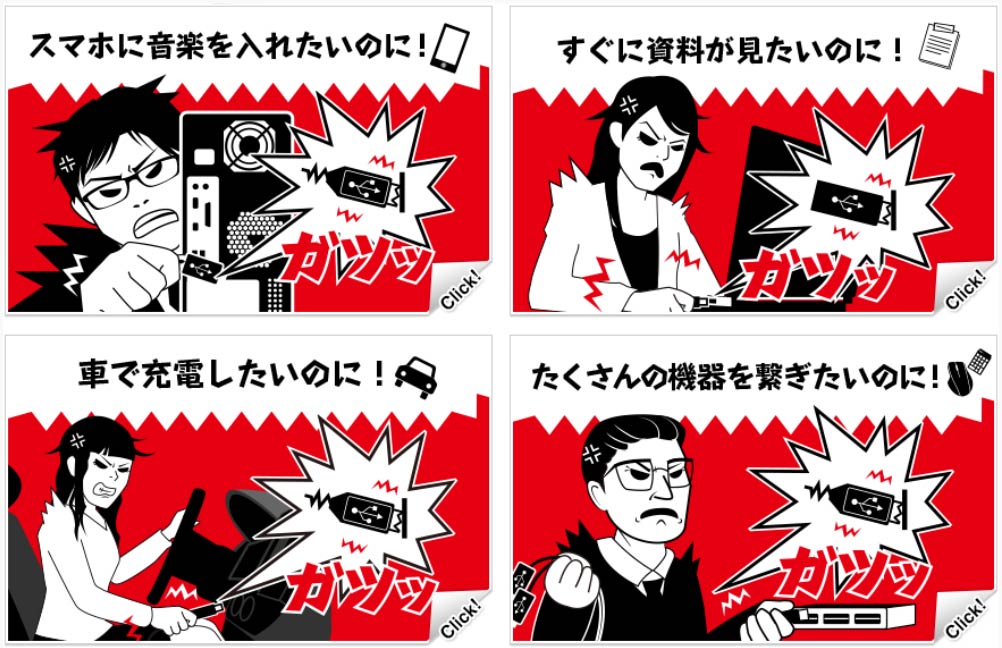 スマホに音楽を入れたいのに！

ガツッ

Click!

すぐに資料が見たいのに！

ガツッ

Click!

車で充電したいのに！

ガツッ

Click!

たくさんの機器を繋ぎたいのに！

ガツッ

Click!