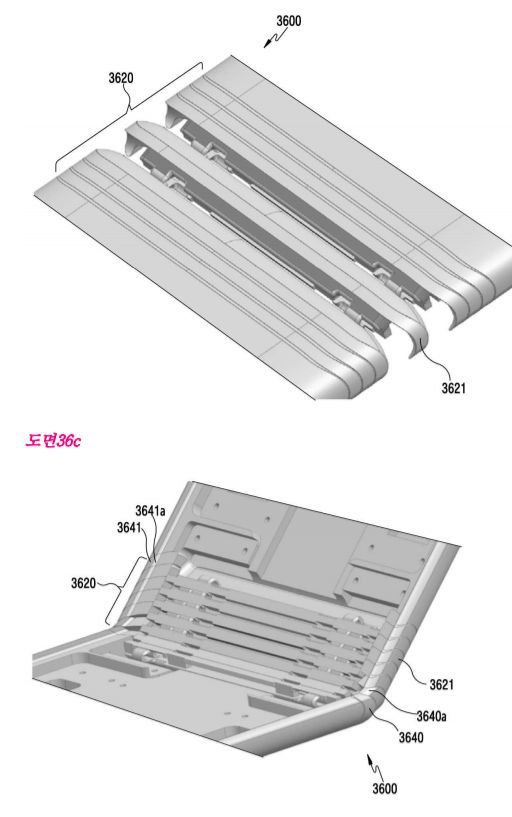 3600

3620

3621

도면36c

3641a

3641

3620

3621

3640a

3640

3600